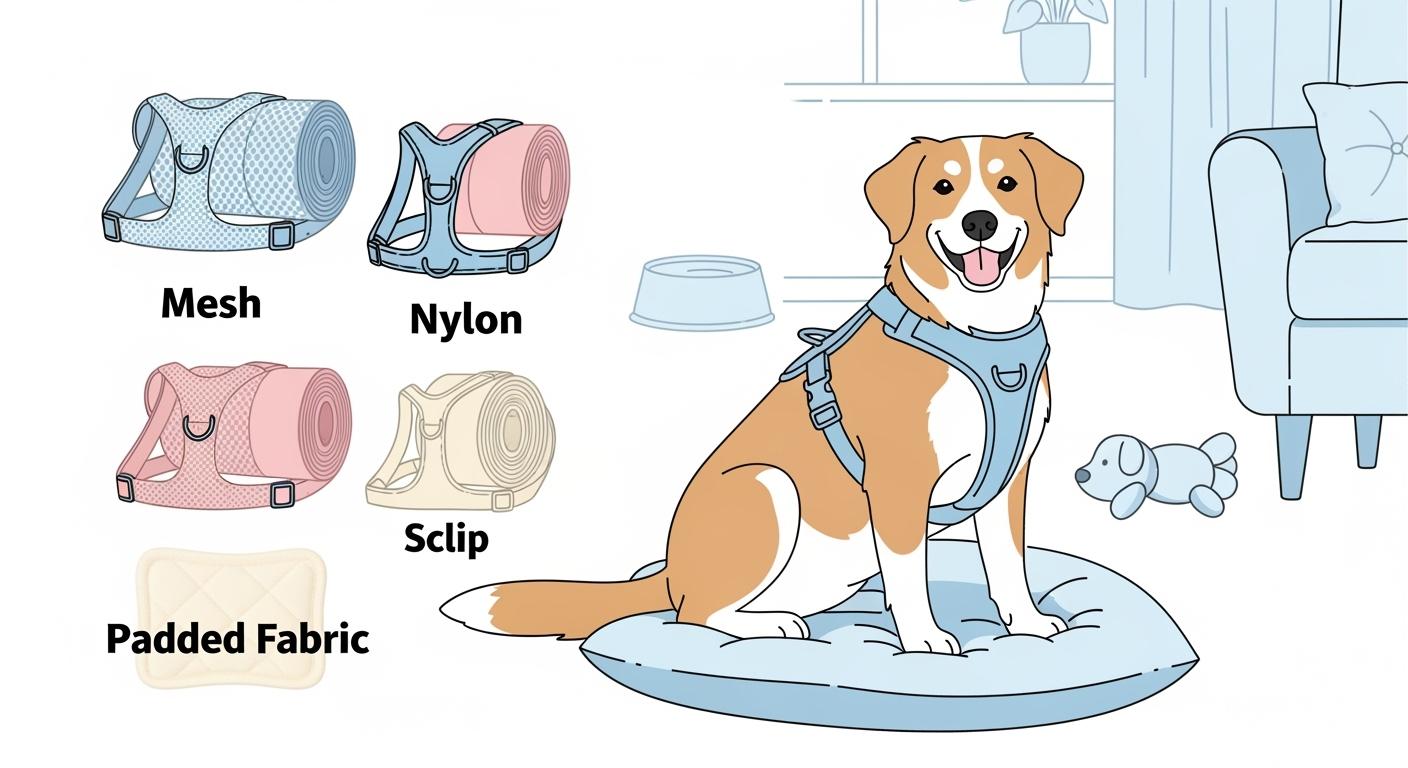 Mesh

Nylon

Sclip

Padded Fabric