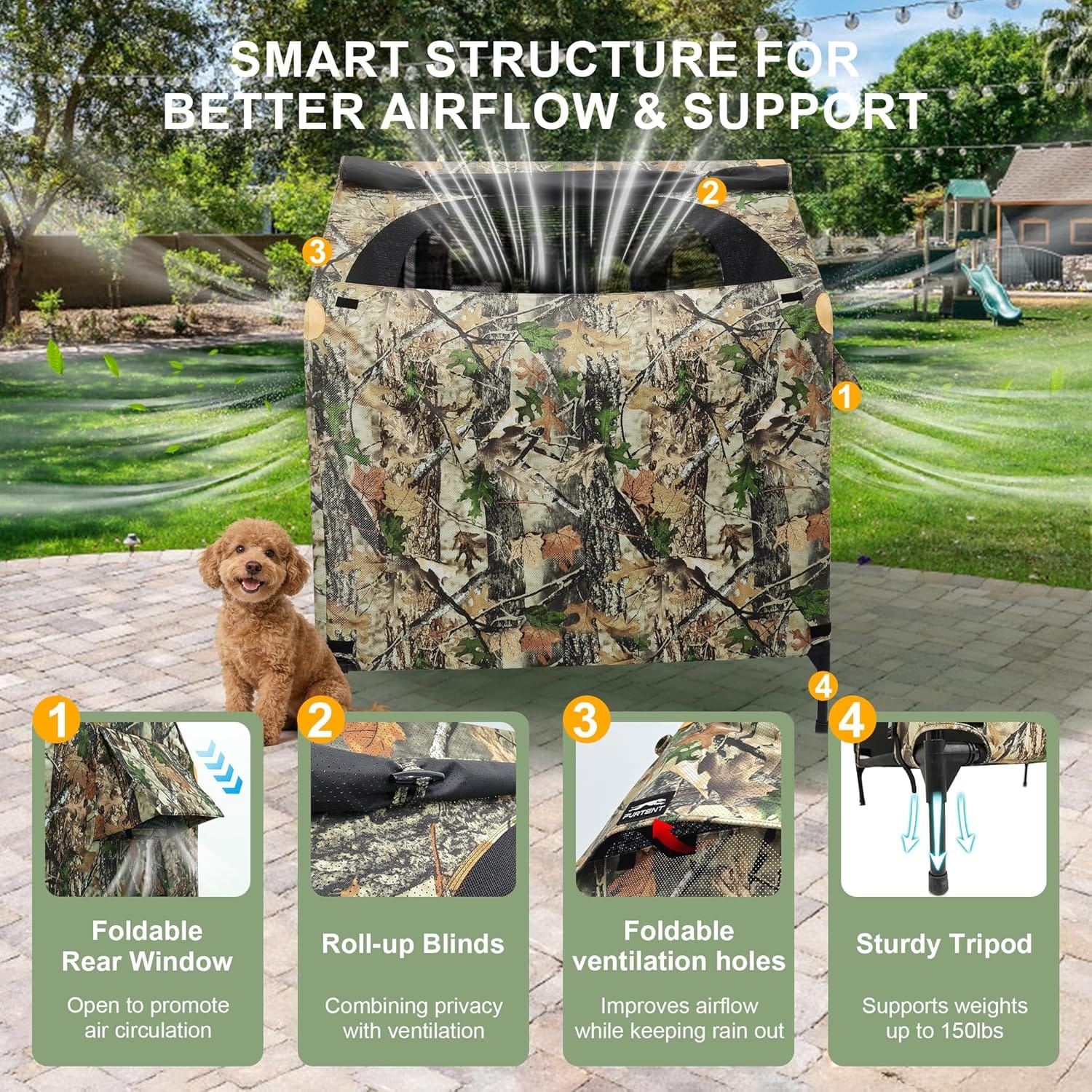 SMART STRUCTURE FOR BETTER AIRFLOW & SUPPORT

2

3

1

4

1

Foldable Rear Window

Open to promote air circulation

2

Roll-up Blinds

Combining privacy with ventilation

3

FURTENT

Foldable ventilation holes

Improves airflow while keeping rain out

4

Sturdy Tripod

Supports weights up to 150lbs