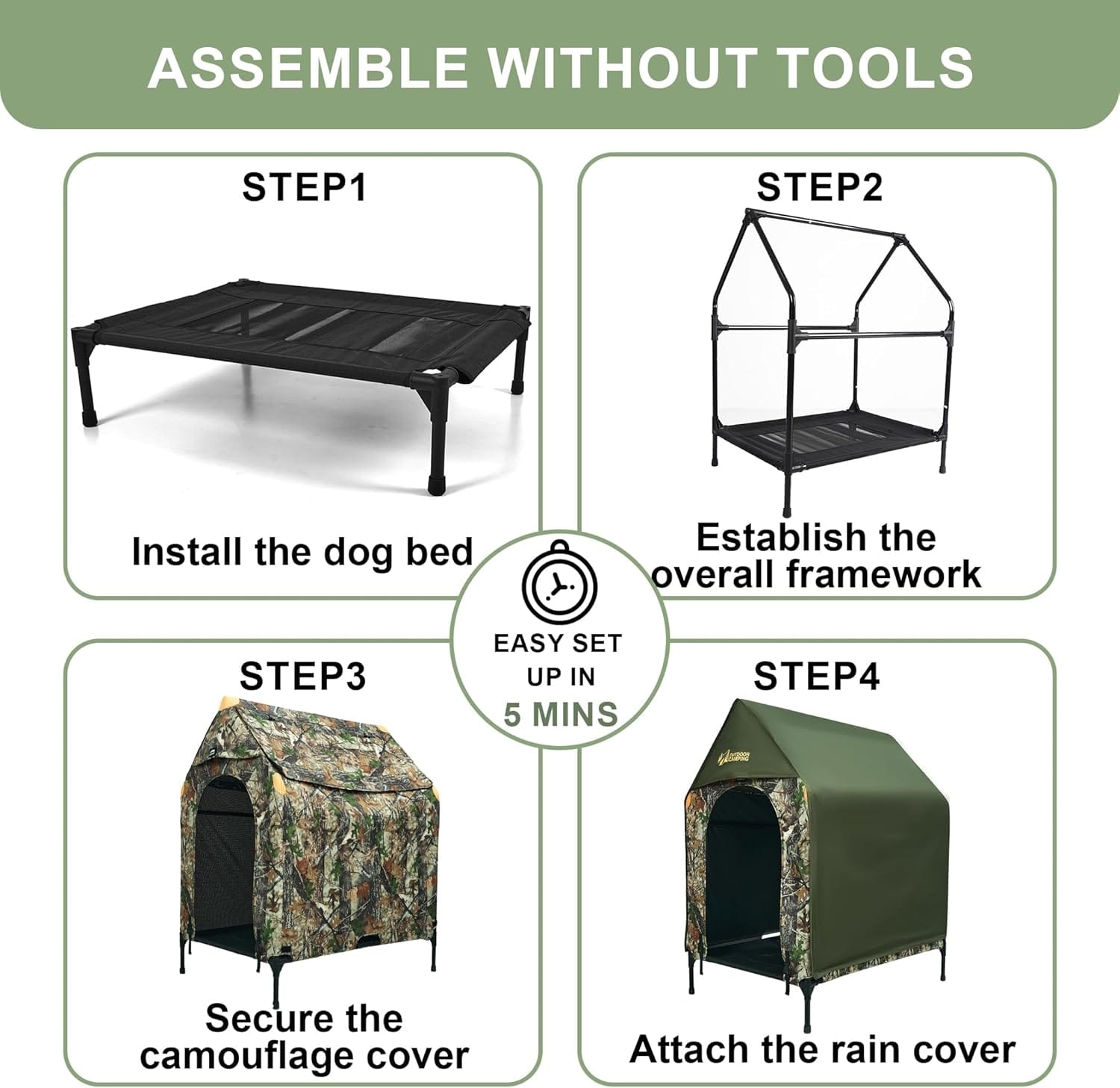 ASSEMBLE WITHOUT TOOLS

STEP1

Install the dog bed

STEP2

Establish the overall framework

EASY SET UP IN 5 MINS

STEP3

Secure the camouflage cover

STEP4

OUTDOOR CAMPING

Attach the rain cover