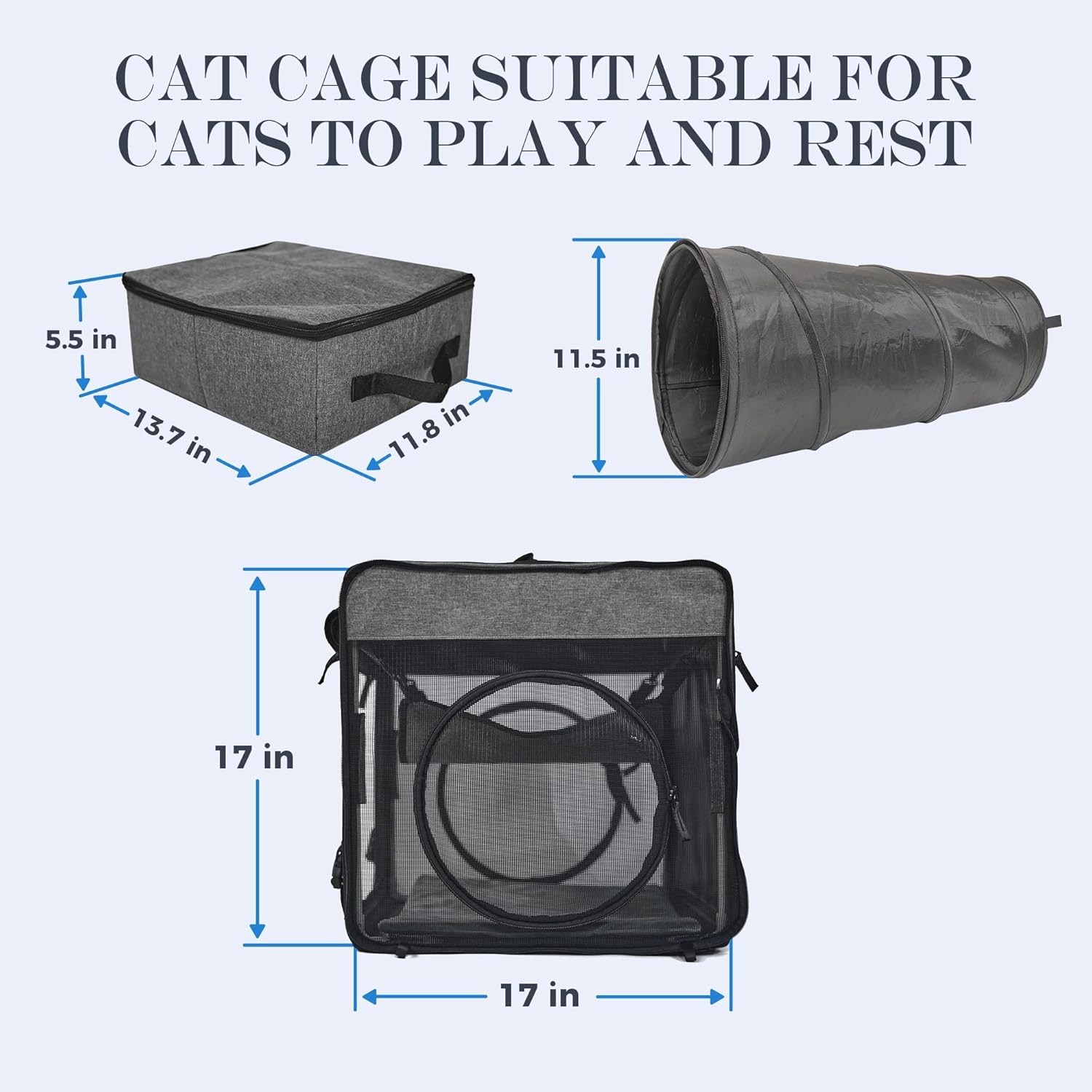 CAT CAGE SUITABLE FOR CATS TO PLAY AND REST

5.5 in

13.7 in

11.8 in

11.5 in

17 in

17 in