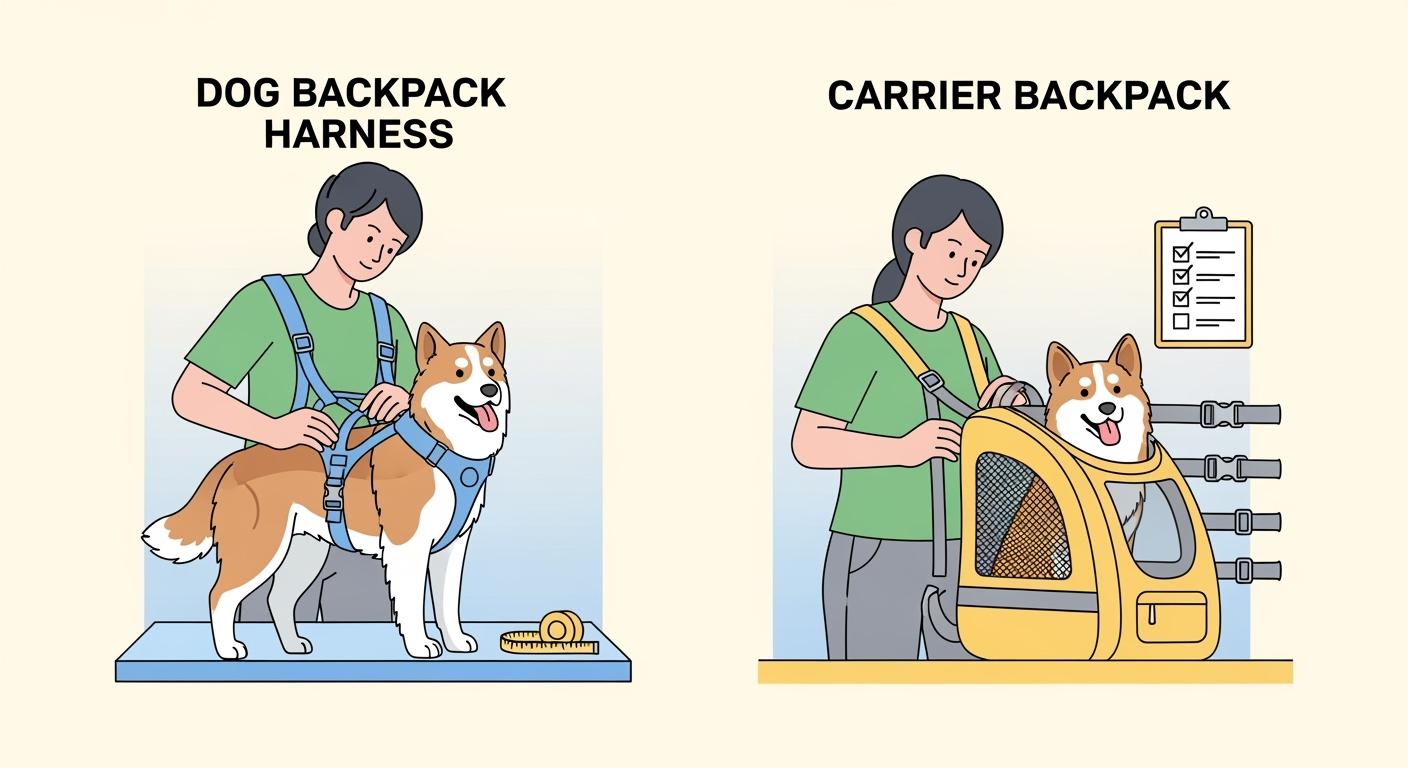 DOG BACKPACK HARNESS

CARRIER BACKPACK