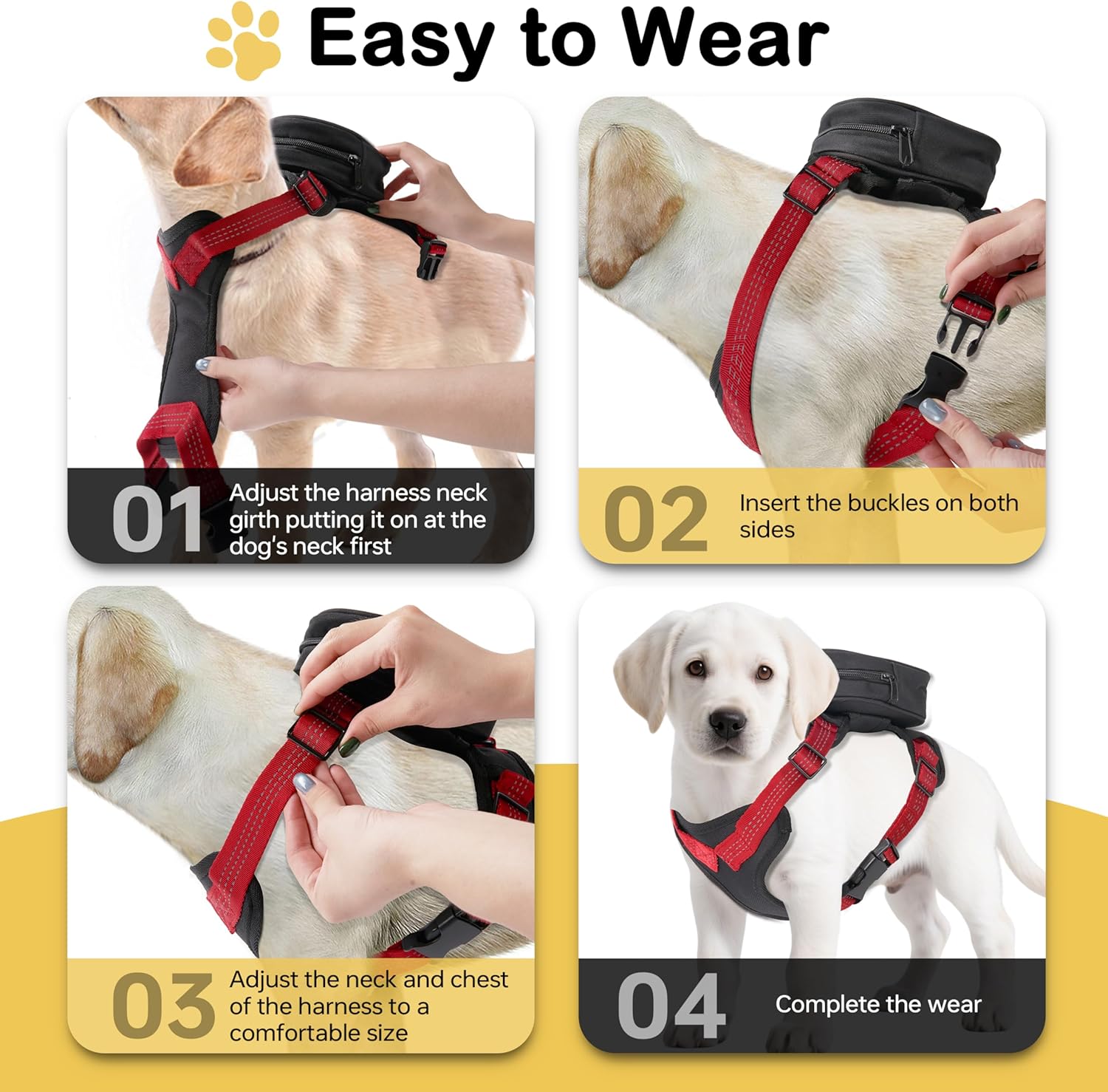 Easy to Wear

01 Adjust the harness neck girth putting it on at the dog's neck first

02 Insert the buckles on both sides

03 Adjust the neck and chest of the harness to a comfortable size

04 Complete the wear